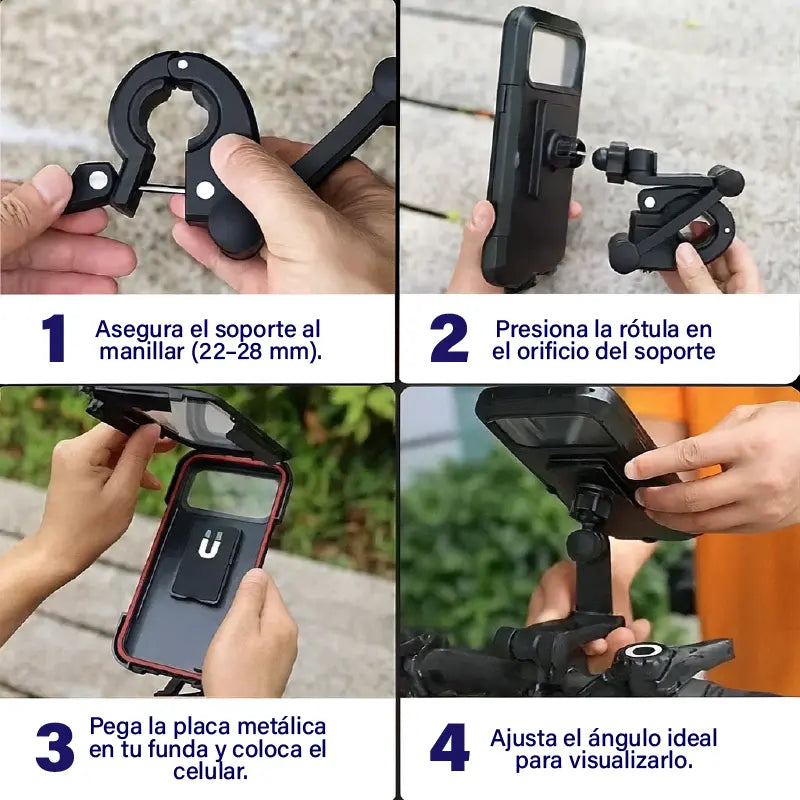 1 Asegura el soporte al manillar (22–28 mm).

2 Presiona la rótula en el orificio del soporte

3 Pega la placa metálica en tu funda y coloca el celular.

4 Ajusta el ángulo ideal para visualizarlo.